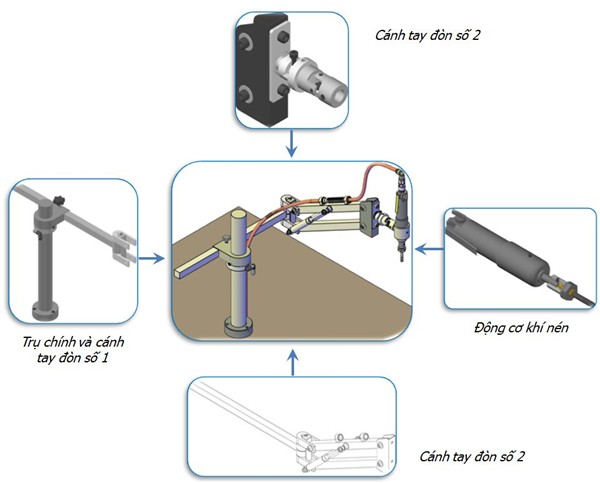 Cánh tay đòn số 2

Trụ chính và cánh tay đòn số 1

Động cơ khí nén

Cánh tay đòn số 2